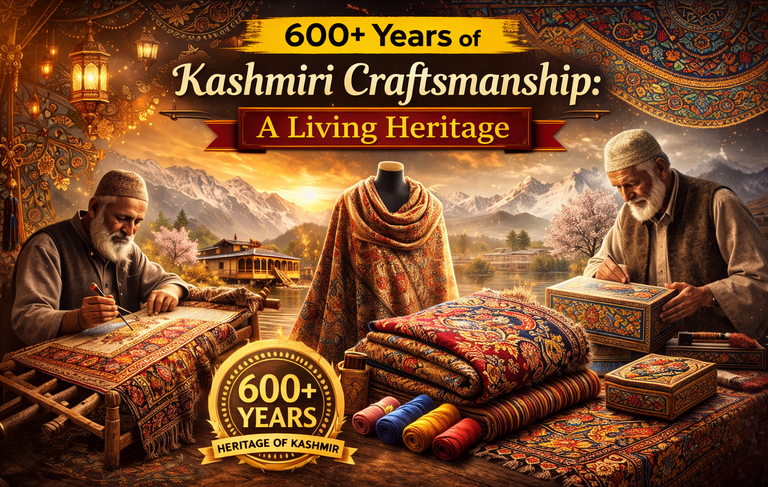 600+ Years of
Kashmiri Craftsmanship:
A Living Heritage

600+
YEARS
HERITAGE OF KASHMIR